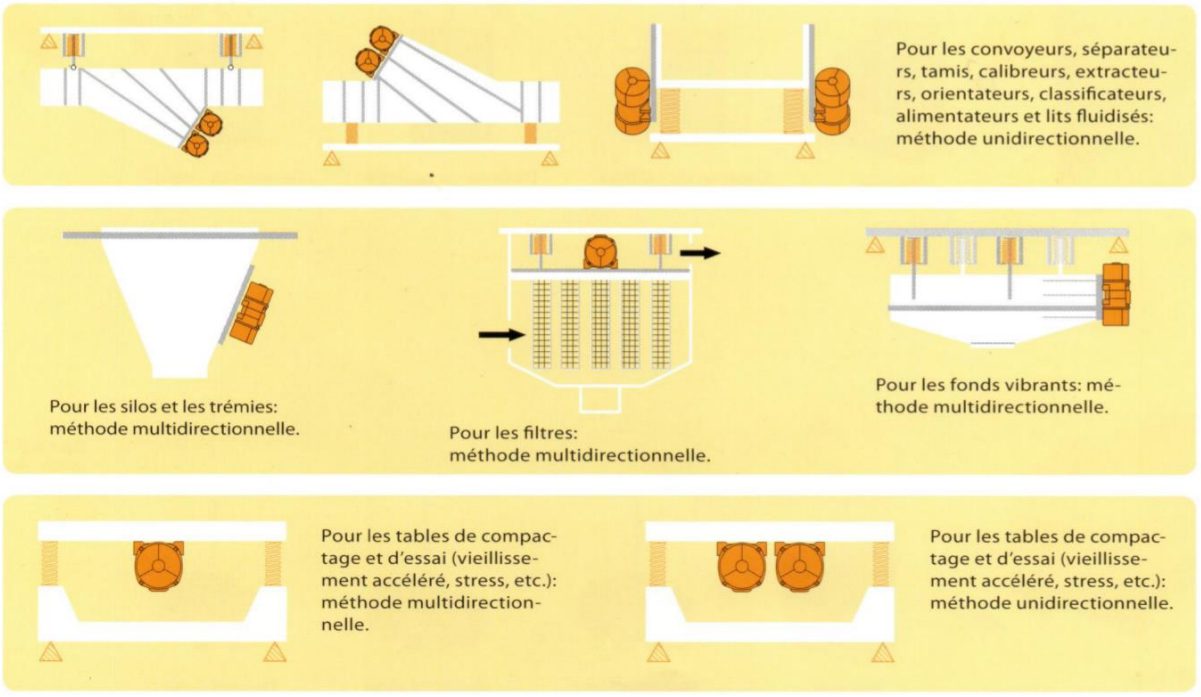 Pour les convoyeurs, séparateurs, tamis, calibreurs, extracteurs, orientateurs, classificateurs, alimentateurs et lits fluidisés: méthode unidirectionnelle.

Pour les silos et les trémies: méthode multidirectionnelle.

Pour les filtres: méthode multidirectionnelle.

Pour les fonds vibrants: méthode multidirectionnelle.

Pour les tables de compactage et d'essai (vieillissement accéléré, stress, etc.): méthode multidirectionnelle.

Pour les tables de compactage et d'essai (vieillissement accéléré, stress, etc.): méthode unidirectionnelle.